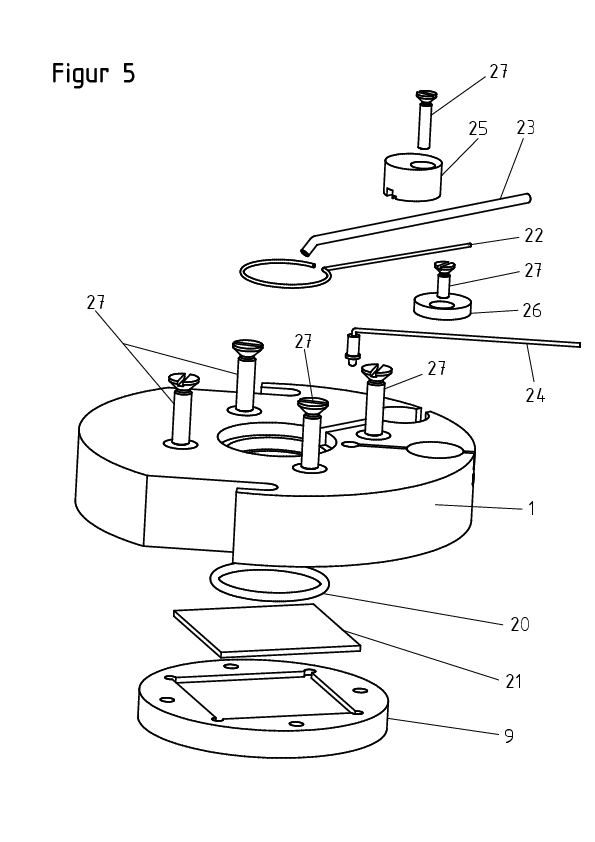 Figur 5

27

25

23

22

27

26

27

27

27

24

1

20

21

9