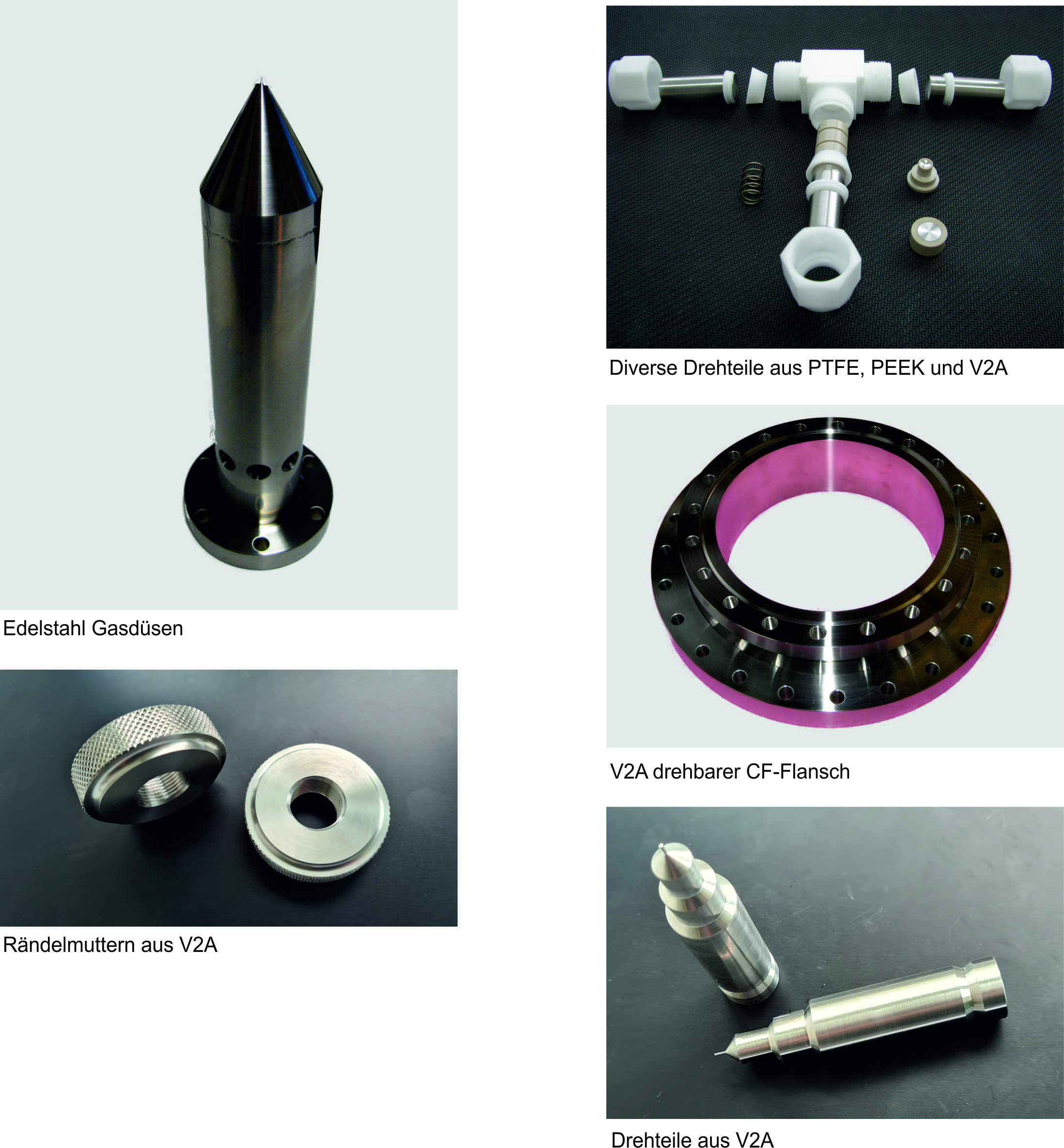 Edelstahl Gasdüsen

Rändelmuttern aus V2A

Diverse Drehteile aus PTFE, PEEK und V2A

V2A drehbarer CF-Flansch

Drehteile aus V2A